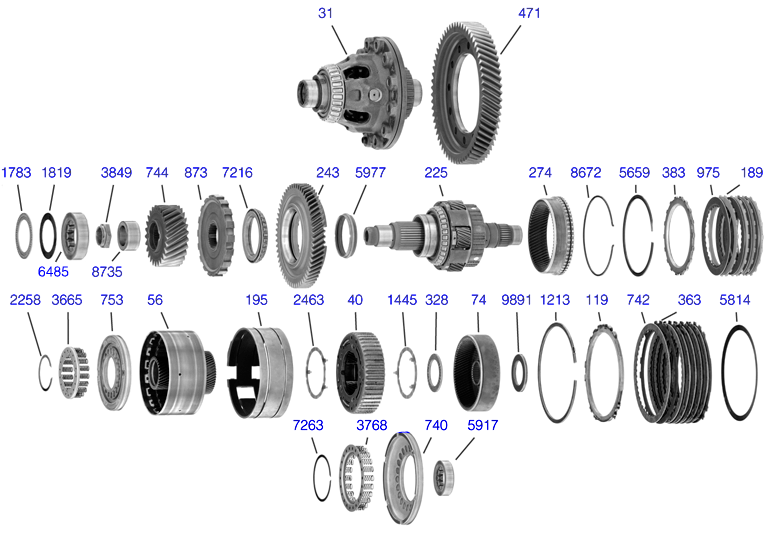 31
471
1783
1819
3849
744
873
7216
243
5977
225
274
8672
5659
383
975
189
6485
8735
2258
3665
753
56
195
2463
40
1445
328
74
9891
1213
119
742
363
5814
7263
3768
740
5917